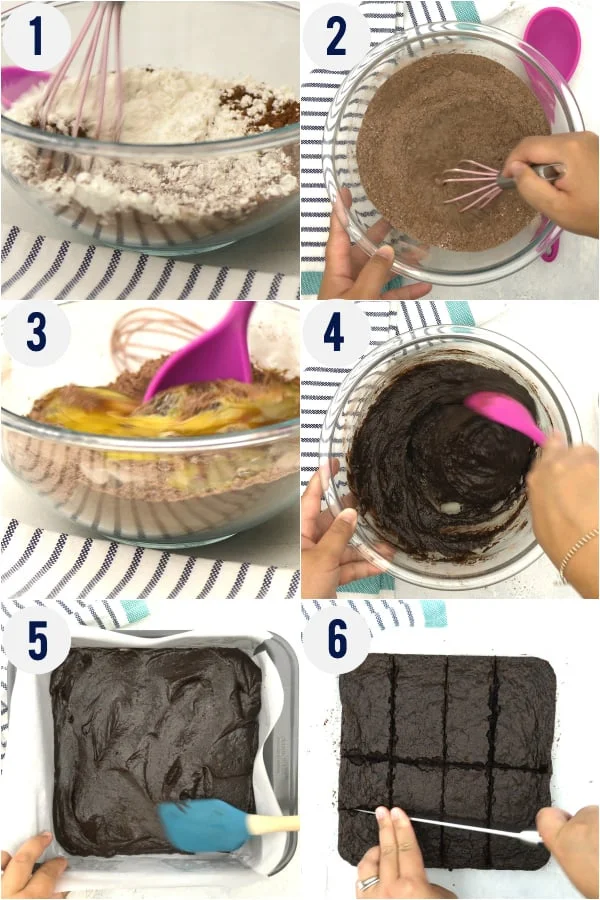 1

2

3

4

5

6