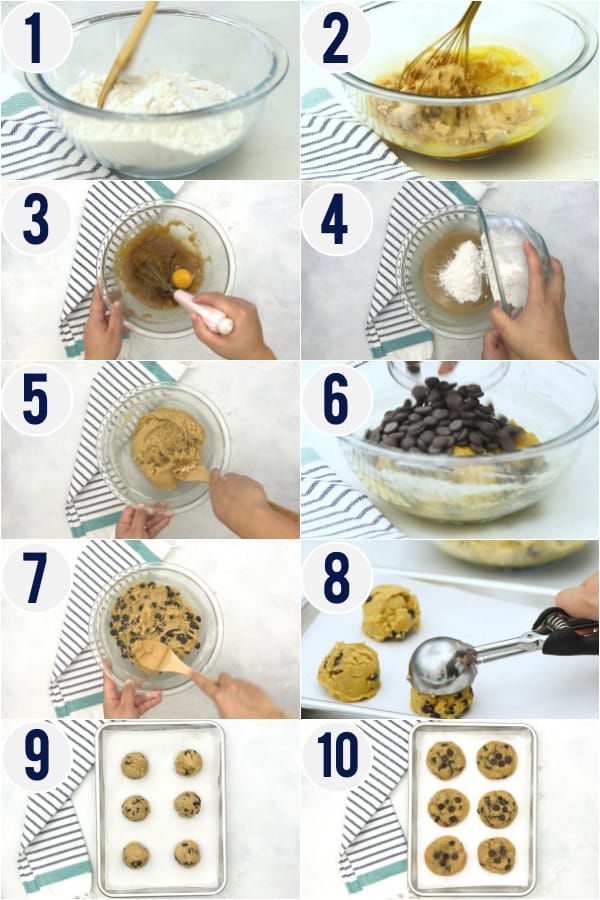 1
2
3
4
5
6
7
8
9
10